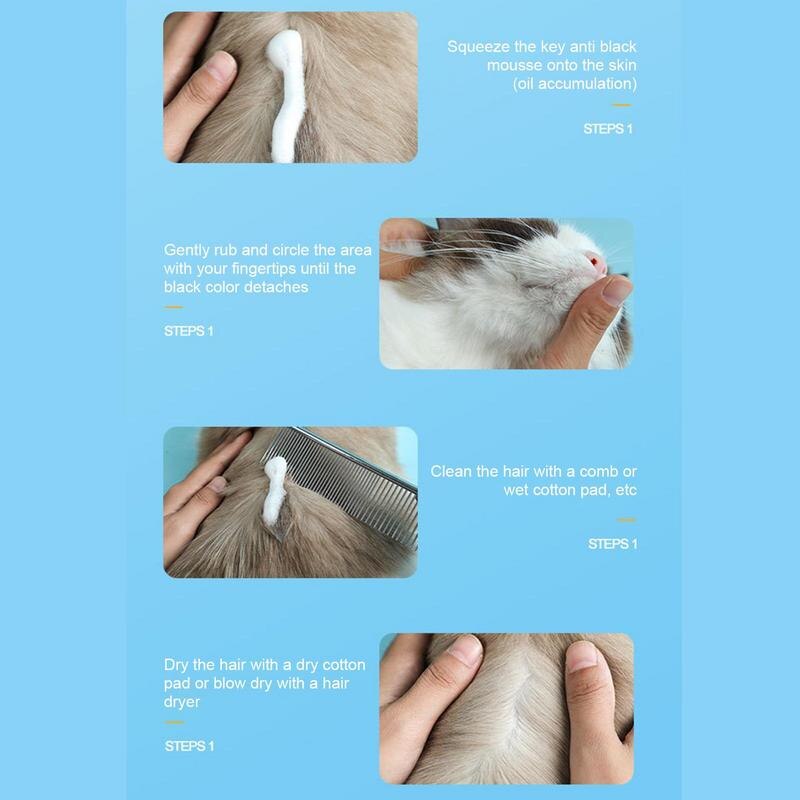 Squeeze the key anti black mousse onto the skin (oil accumulation)

STEPS 1

Gently rub and circle the area with your fingertips until the black color detaches

STEPS 1

Clean the hair with a comb or wet cotton pad, etc

STEPS 1

Dry the hair with a dry cotton pad or blow dry with a hair dryer

STEPS 1