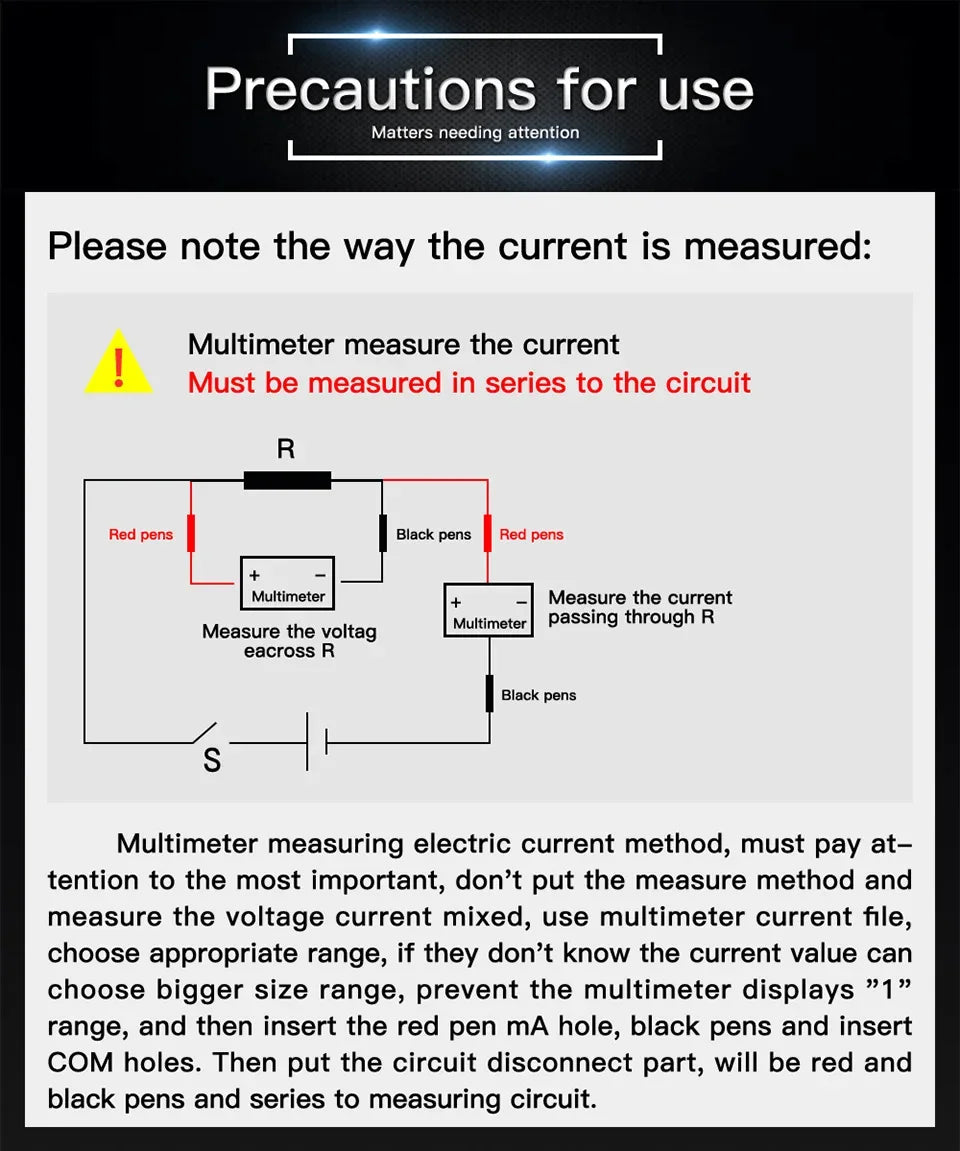 Precautions for use
Matters needing attention

Please note the way the current is measured:

!
Multimeter measure the current
Must be measured in series to the circuit

R

Red pens
Black pens
Red pens
+ −
Multimeter
Measure the voltag eacross R
+ −
Multimeter
Measure the current passing through R
Black pens
S

Multimeter measuring electric current method, must pay attention to the most important, don't put the measure method and measure the voltage current mixed, use multimeter current file, choose appropriate range, if they don't know the current value can choose bigger size range, prevent the multimeter displays "1" range, and then insert the red pen mA hole, black pens and insert COM holes. Then put the circuit disconnect part, will be red and black pens and series to measuring circuit.